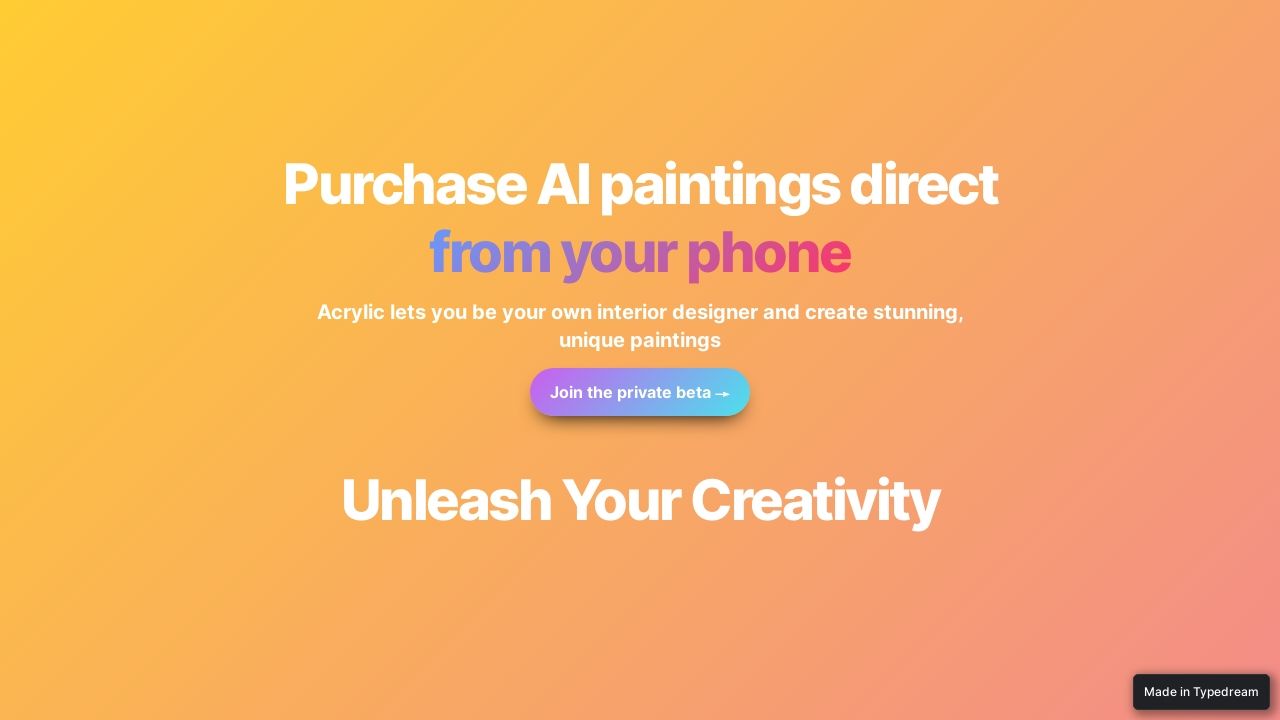 Purchase AI paintings direct from your phone

Acrylic lets you be your own interior designer and create stunning, unique paintings

Join the private beta →

Unleash Your Creativity

Made in Typedream